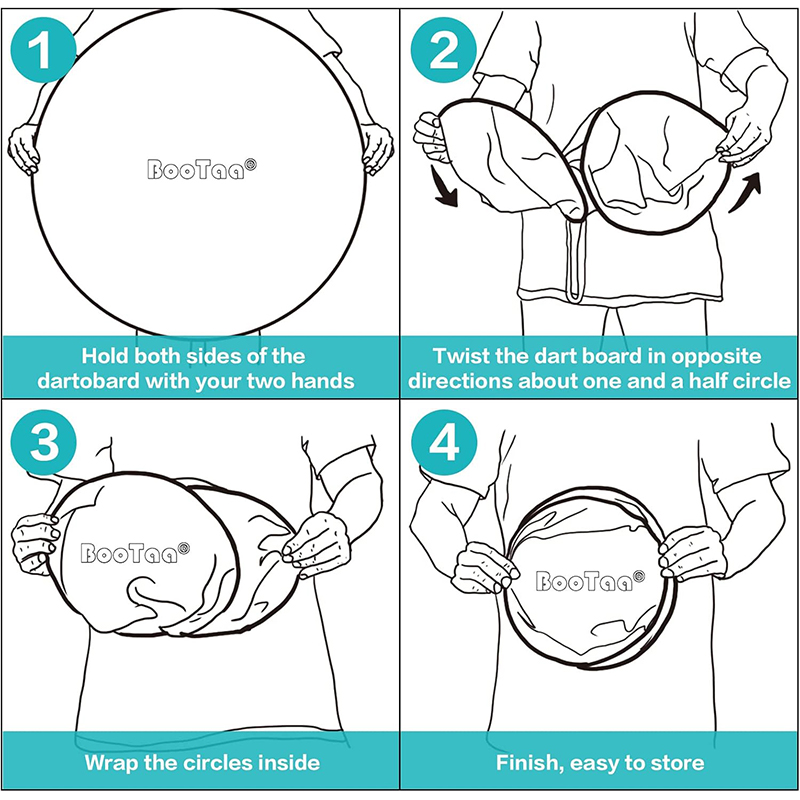 1

BooTaa®

Hold both sides of the dartobard with your two hands

2

Twist the dart board in opposite directions about one and a half circle

3

BooTaa®

Wrap the circles inside

4

BooTaa®

Finish, easy to store